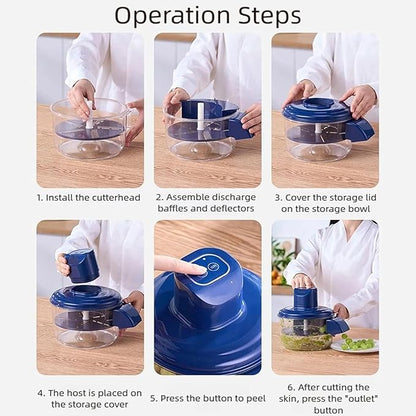 Operation Steps

1. Install the cutterhead

2. Assemble discharge baffles and deflectors

3. Cover the storage lid on the storage bowl

4. The host is placed on the storage cover

5. Press the button to peel

6. After cutting the skin, press the "outlet" button